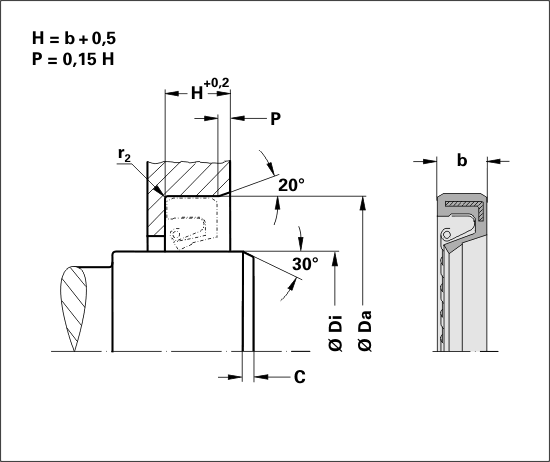 H = b + 0,5
P = 0,15 H

$H^{+0,2}$

P

$r_2$

20°

30°

Ø Di

Ø Da

C

b