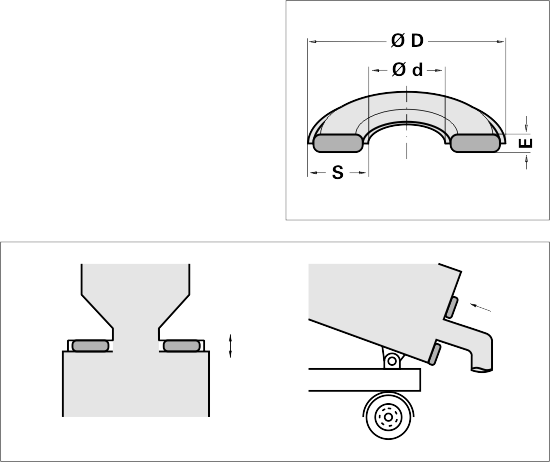 Ø D
Ø d
E
S